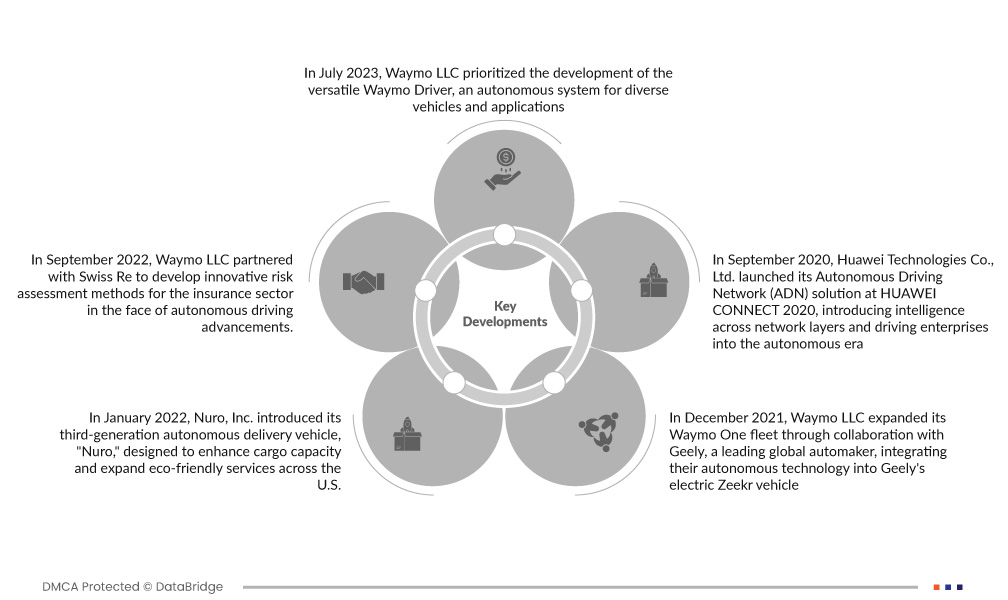 In July 2023, Waymo LLC prioritized the development of the versatile Waymo Driver, an autonomous system for diverse vehicles and applications

In September 2022, Waymo LLC partnered with Swiss Re to develop innovative risk assessment methods for the insurance sector in the face of autonomous driving advancements.

Key Developments

In September 2020, Huawei Technologies Co., Ltd. launched its Autonomous Driving Network (ADN) solution at HUAWEI CONNECT 2020, introducing intelligence across network layers and driving enterprises into the autonomous era

In January 2022, Nuro, Inc. introduced its third-generation autonomous delivery vehicle, "Nuro," designed to enhance cargo capacity and expand eco-friendly services across the U.S.

In December 2021, Waymo LLC expanded its Waymo One fleet through collaboration with Geely, a leading global automaker, integrating their autonomous technology into Geely's electric Zeekr vehicle

DMCA Protected © DataBridge