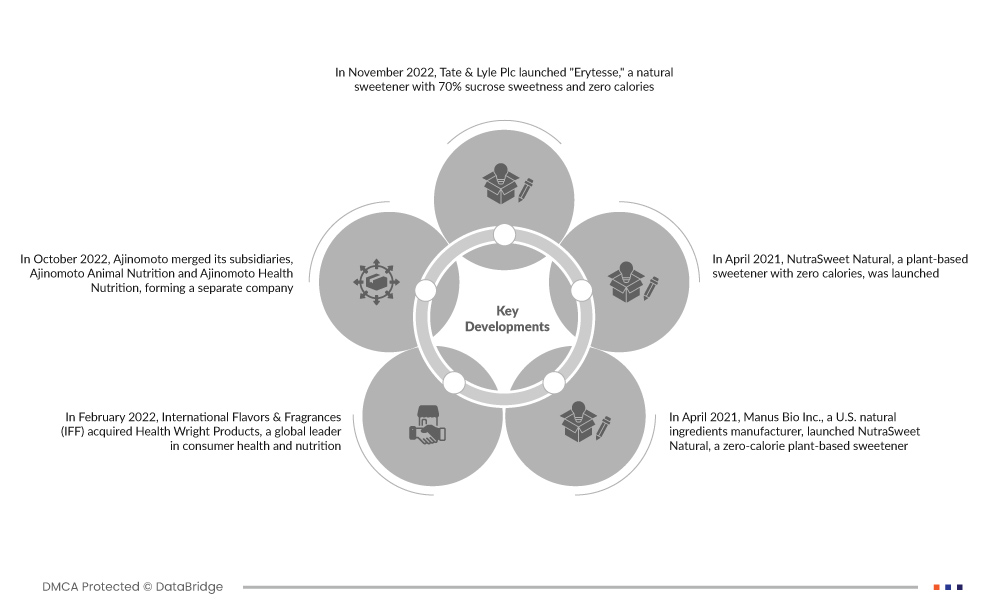 In November 2022, Tate & Lyle Plc launched "Erytesse," a natural sweetener with 70% sucrose sweetness and zero calories

In October 2022, Ajinomoto merged its subsidiaries, Ajinomoto Animal Nutrition and Ajinomoto Health Nutrition, forming a separate company

Key Developments

In April 2021, NutraSweet Natural, a plant-based sweetener with zero calories, was launched

In February 2022, International Flavors & Fragrances (IFF) acquired Health Wright Products, a global leader in consumer health and nutrition

In April 2021, Manus Bio Inc., a U.S. natural ingredients manufacturer, launched NutraSweet Natural, a zero-calorie plant-based sweetener

DMCA Protected © DataBridge